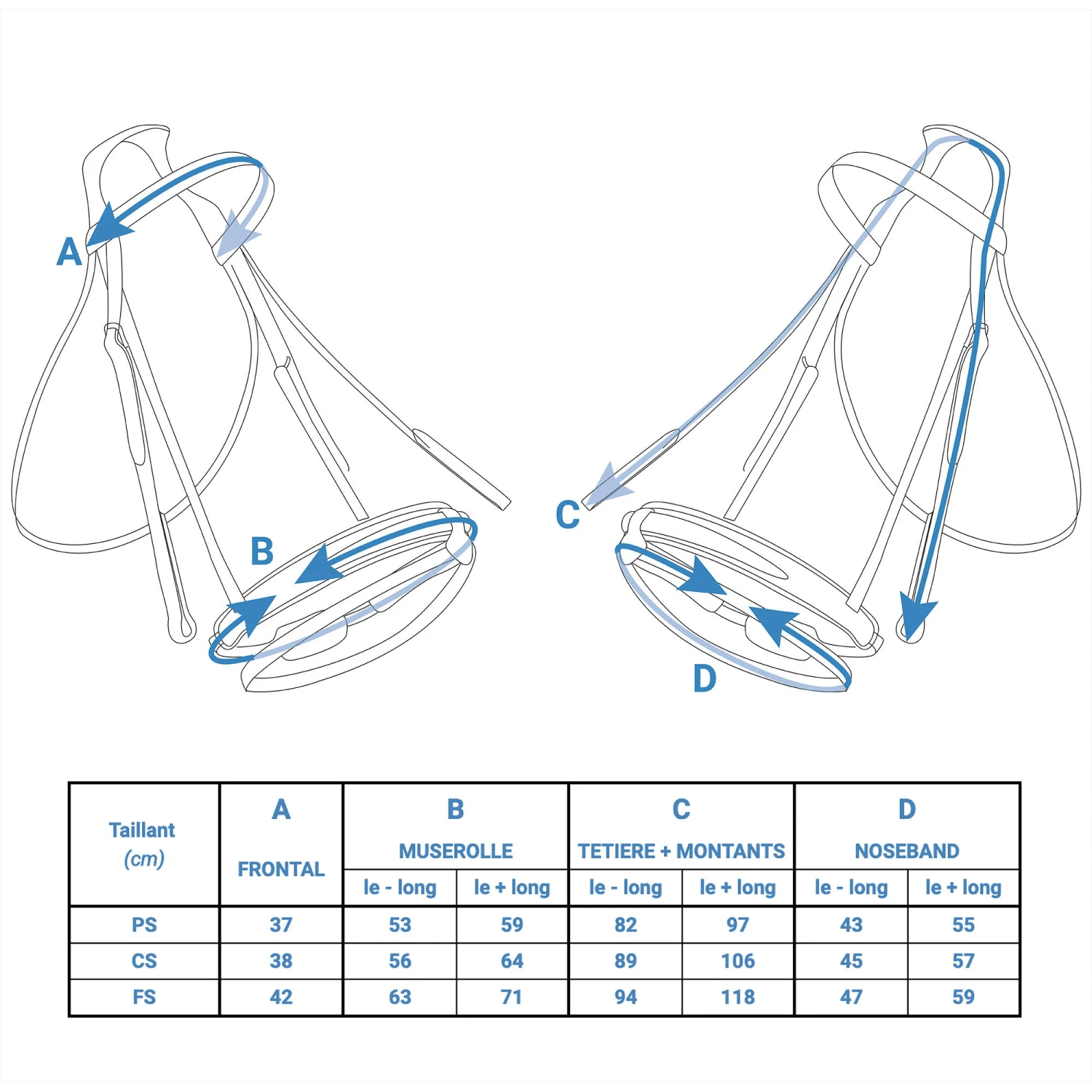 A

B

C

D

| Taillant (cm) | A FRONTAL | B MUSEROLLE le - long | B MUSEROLLE le + long | C TETIERE + MONTANTS le - long | C TETIERE + MONTANTS le + long | D NOSEBAND le - long | D NOSEBAND le + long |
|---|---|---|---|---|---|---|---|
| PS | 37 | 53 | 59 | 82 | 97 | 43 | 55 |
| CS | 38 | 56 | 64 | 89 | 106 | 45 | 57 |
| FS | 42 | 63 | 71 | 94 | 118 | 47 | 59 |